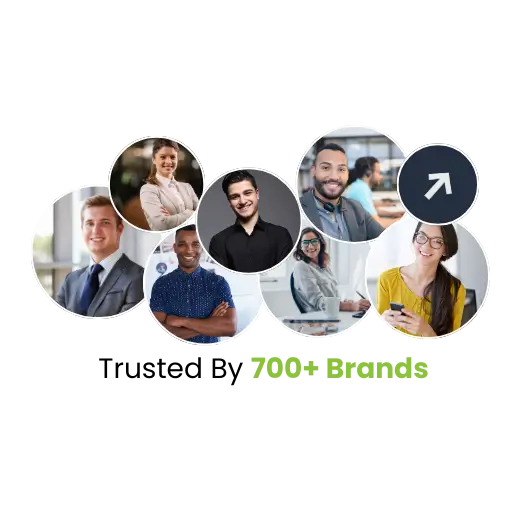 Trusted By 700+ Brands